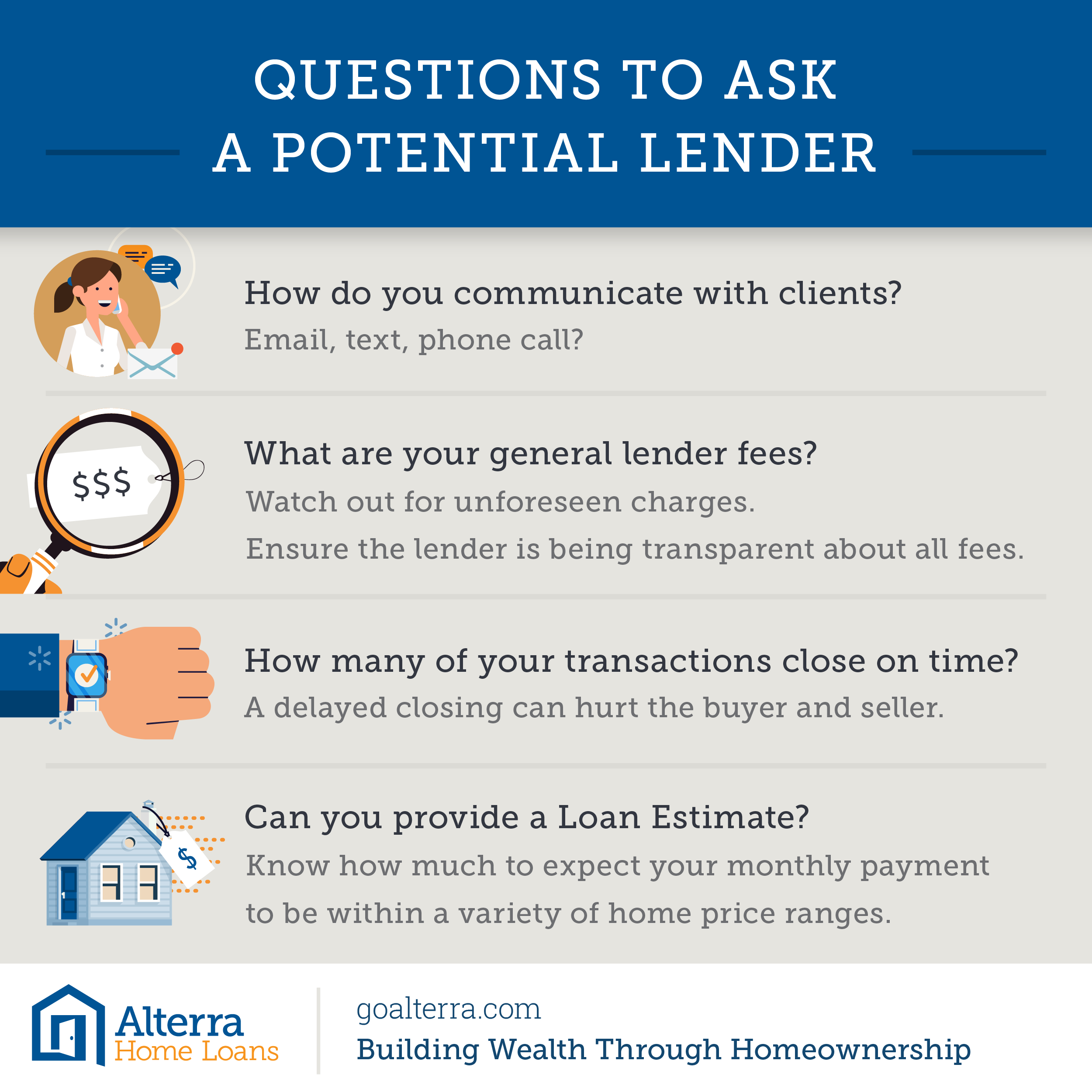 QUESTIONS TO ASK A POTENTIAL LENDER

How do you communicate with clients?
Email, text, phone call?

$$$

What are your general lender fees?
Watch out for unforeseen charges.
Ensure the lender is being transparent about all fees.

How many of your transactions close on time?
A delayed closing can hurt the buyer and seller.

$

Can you provide a Loan Estimate?
Know how much to expect your monthly payment to be within a variety of home price ranges.

Alterra Home Loans

goalterra.com
Building Wealth Through Homeownership