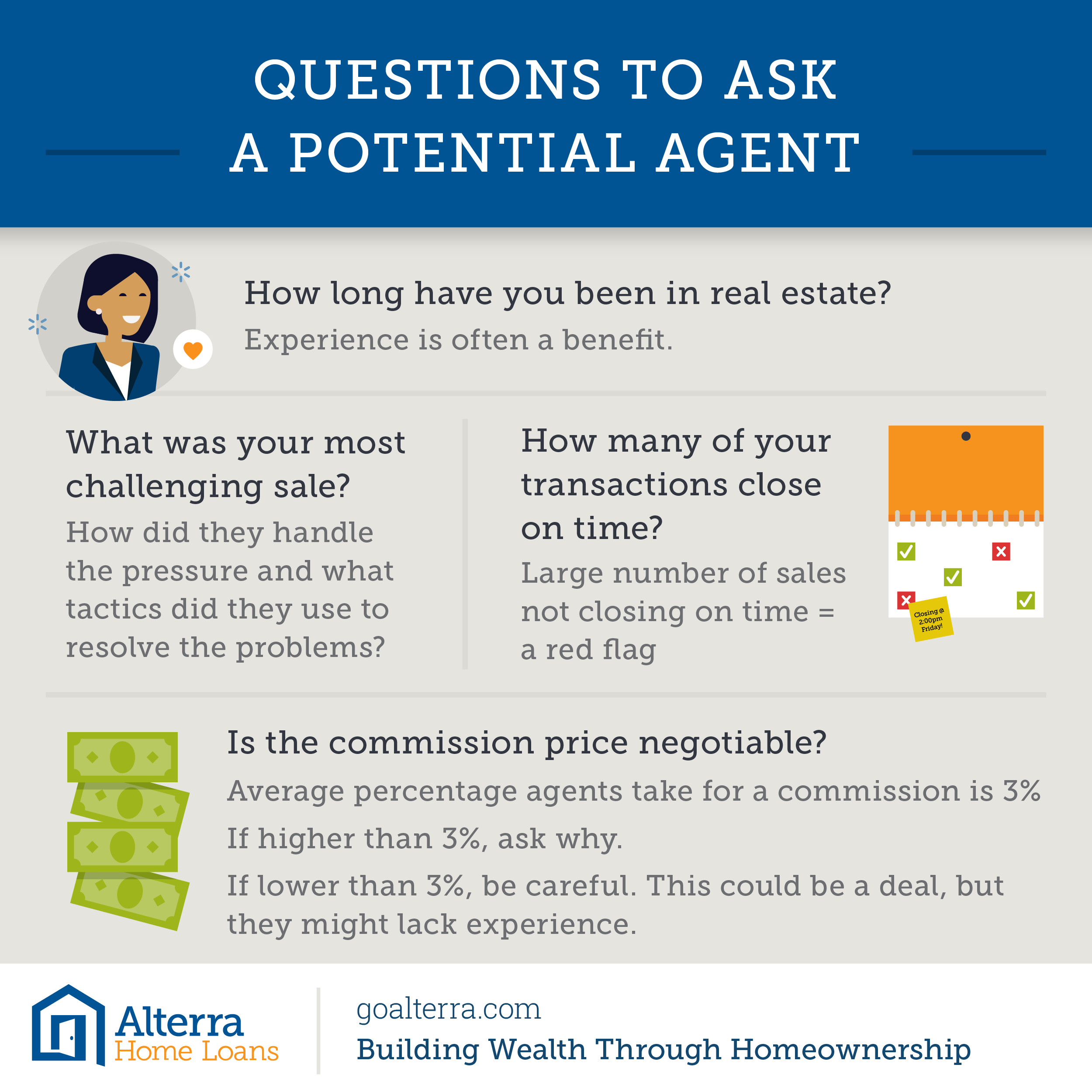 QUESTIONS TO ASK A POTENTIAL AGENT

How long have you been in real estate?

Experience is often a benefit.

What was your most challenging sale?

How did they handle the pressure and what tactics did they use to resolve the problems?

How many of your transactions close on time?

Large number of sales not closing on time = a red flag

Closing @ 2:00pm Friday!

Is the commission price negotiable?

Average percentage agents take for a commission is 3%

If higher than 3%, ask why.

If lower than 3%, be careful. This could be a deal, but they might lack experience.

Alterra Home Loans

goalterra.com

Building Wealth Through Homeownership