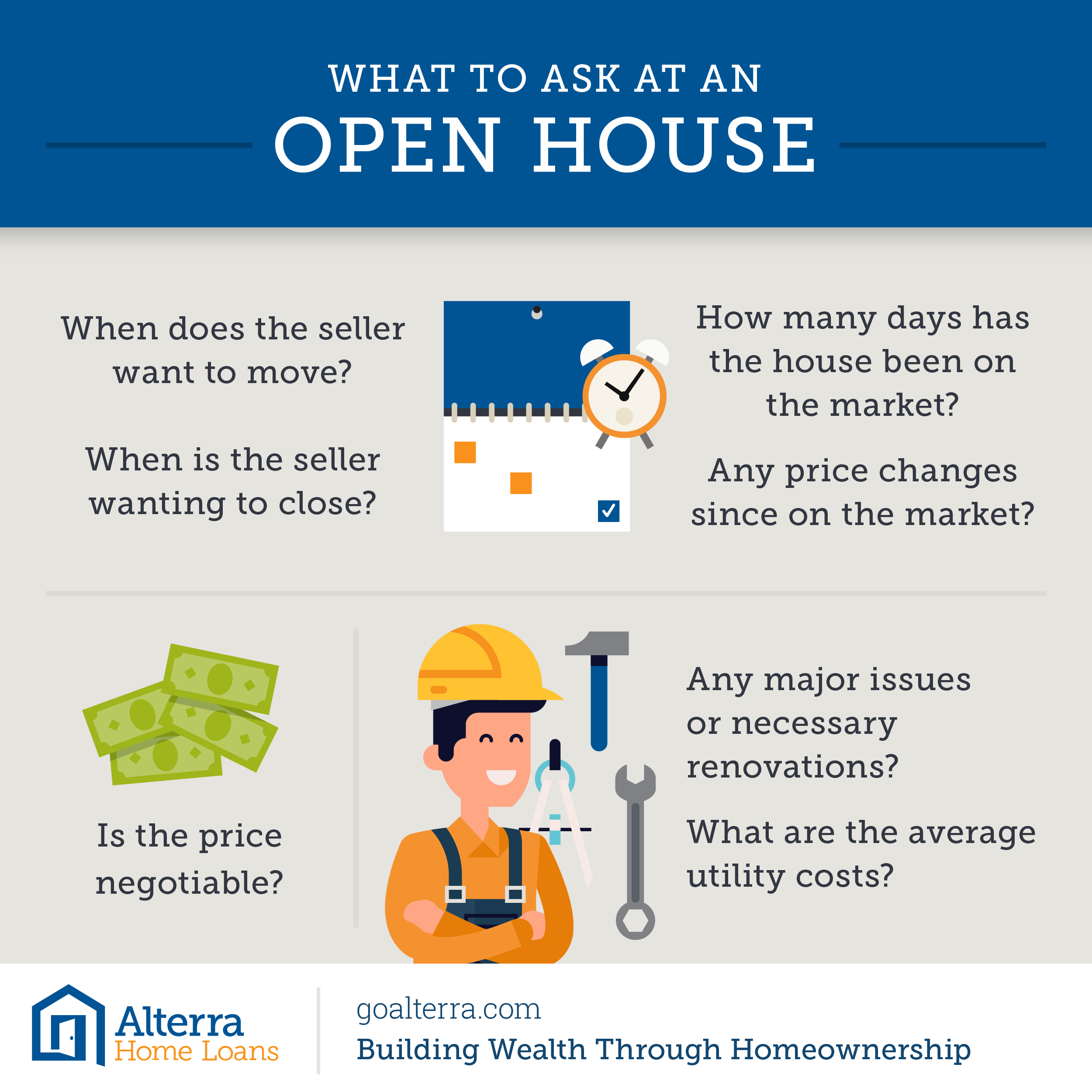 WHAT TO ASK AT AN
OPEN HOUSE

When does the seller want to move?

When is the seller wanting to close?

How many days has the house been on the market?

Any price changes since on the market?

Is the price negotiable?

Any major issues or necessary renovations?

What are the average utility costs?

Alterra
Home Loans

goalterra.com
Building Wealth Through Homeownership